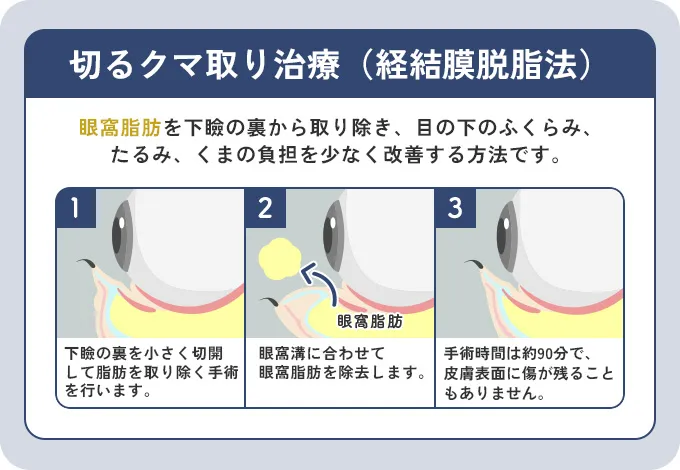 切るクマ取り治療（経結膜脱脂法）

眼窩脂肪を下瞼の裏から取り除き、目の下のふくらみ、たるみ、くまの負担を少なく改善する方法です。

1

下瞼の裏を小さく切開して脂肪を取り除く手術を行います。

2

眼窩脂肪

眼窩溝に合わせて眼窩脂肪を除去します。

3

手術時間は約90分で、皮膚表面に傷が残ることもありません。